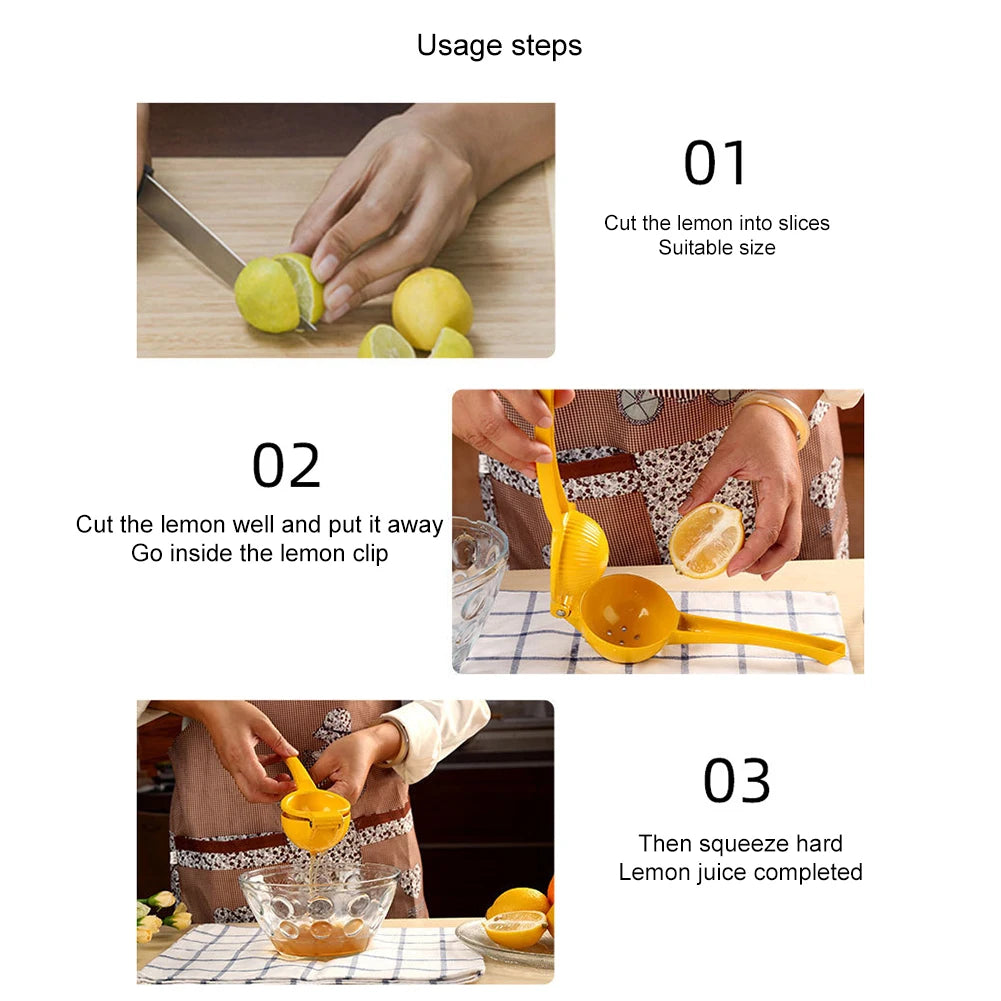 Usage steps

01

Cut the lemon into slices
Suitable size

02

Cut the lemon well and put it away
Go inside the lemon clip

03

Then squeeze hard
Lemon juice completed